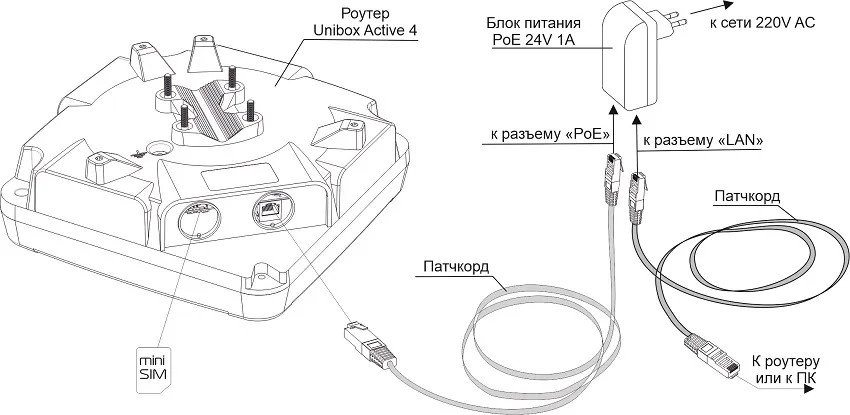 Роутер
Unibox Active 4

Блок питания
PoE 24V 1A

к сети 220V AC

к разъему «PoE»

к разъему «LAN»

Патчкорд

Патчкорд

mini
SIM

К роутеру
или к ПК